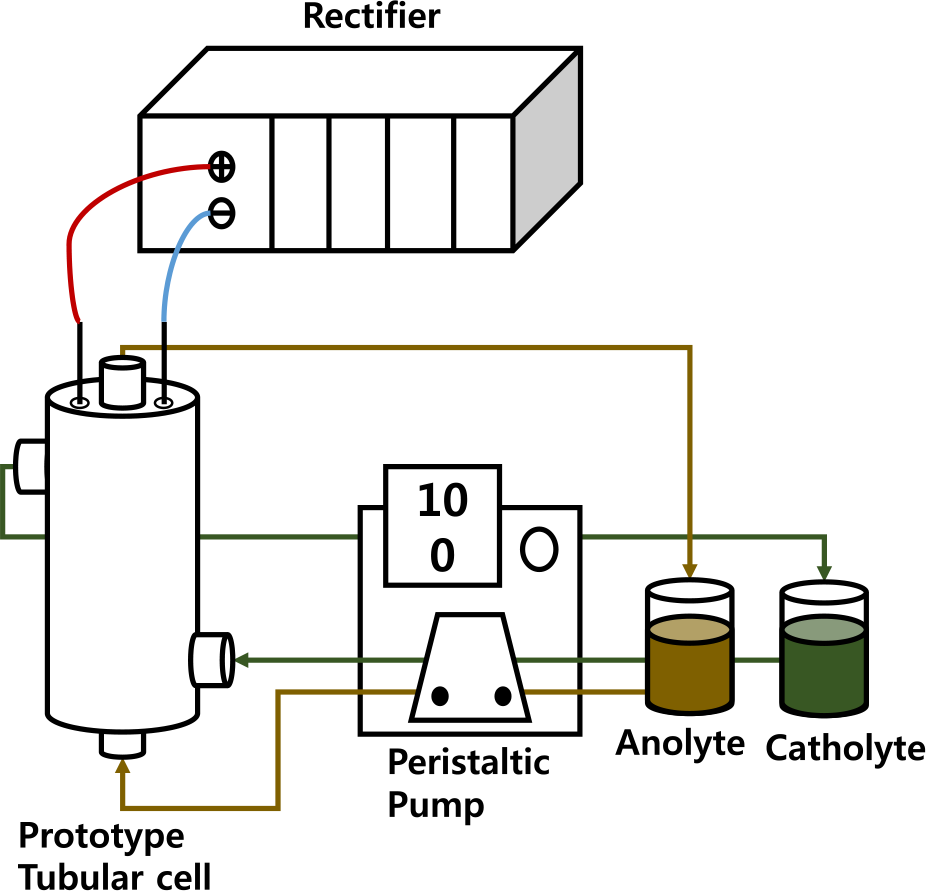 Rectifier

⊕
⊖

10
0

Anolyte
Catholyte

Peristaltic
Pump

Prototype
Tubular cell